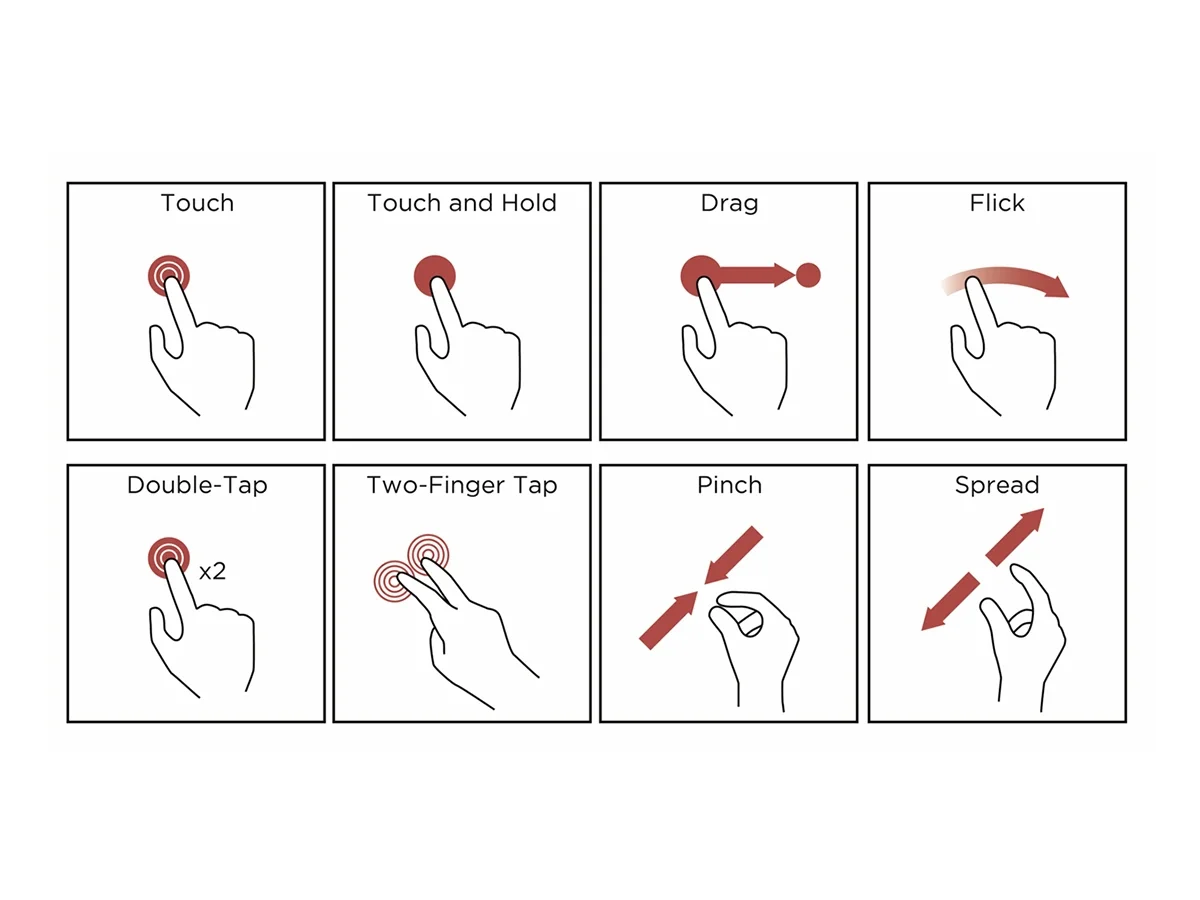 Touch

Touch and Hold

Drag

Flick

Double-Tap

x2

Two-Finger Tap

Pinch

Spread